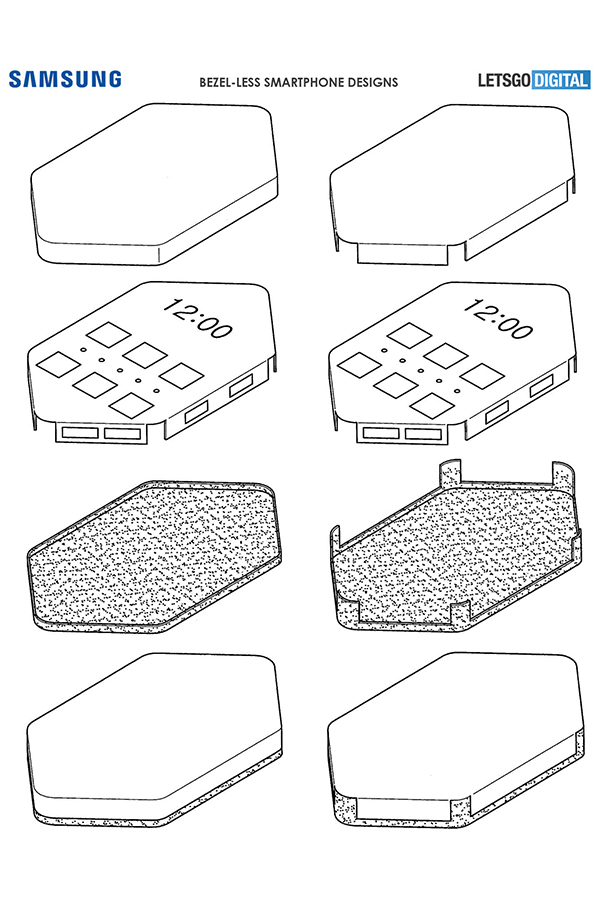 SAMSUNG

BEZEL-LESS SMARTPHONE DESIGNS

LETSGO DIGITAL

12:00

12:00