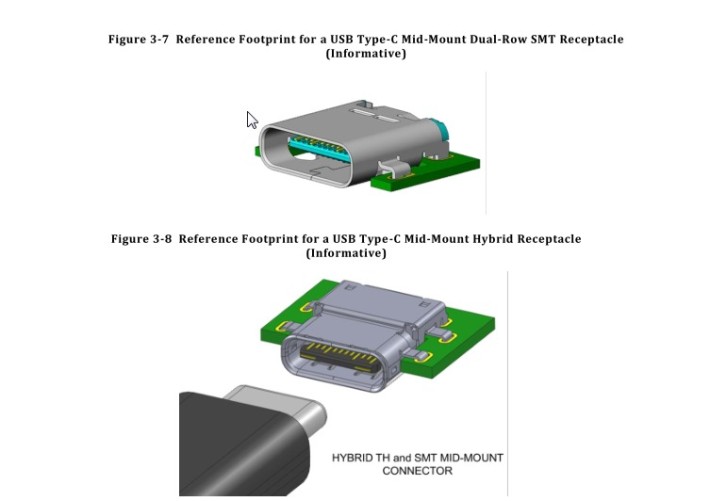 Figure 3-7 Reference Footprint for a USB Type-C Mid-Mount Dual-Row SMT Receptacle (Informative)

Figure 3-8 Reference Footprint for a USB Type-C Mid-Mount Hybrid Receptacle (Informative)

HYBRID TH and SMT MID-MOUNT CONNECTOR