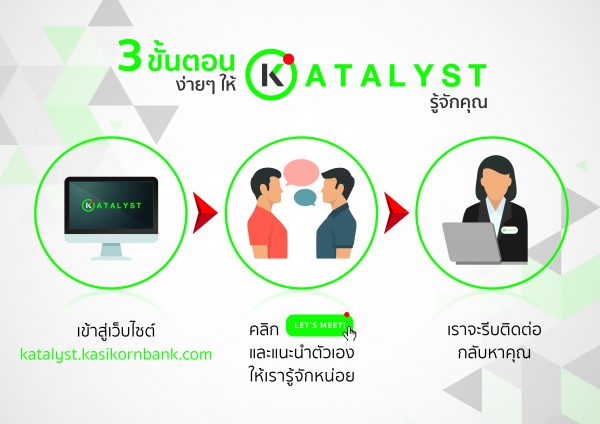 3 ขั้นตอน ง่ายๆ ให้ KATALYST รู้จักคุณ

KATALYST

เข้าสู่เว็บไซต์ katalyst.kasikornbank.com

คลิก LET'S MEET! และแนะนำตัวเอง ให้เรารู้จักหน่อย

เราจะรีบติดต่อ กลับหาคุณ