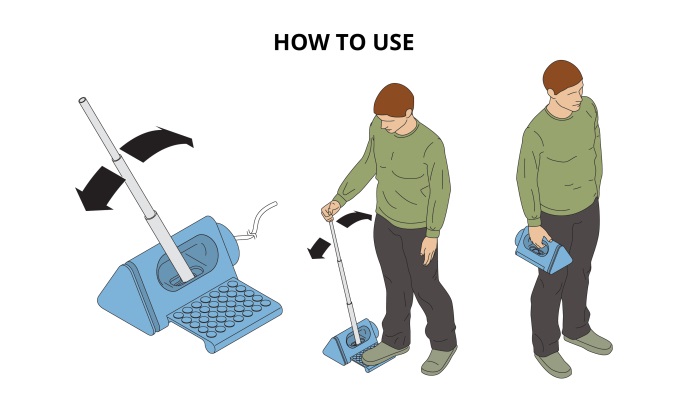 HOW TO USE